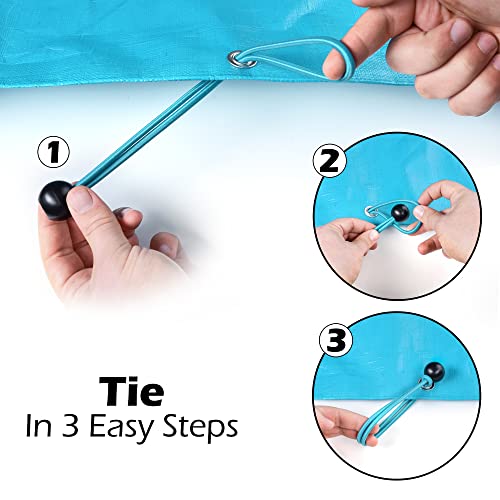 1

2

3

Tie
In 3 Easy Steps