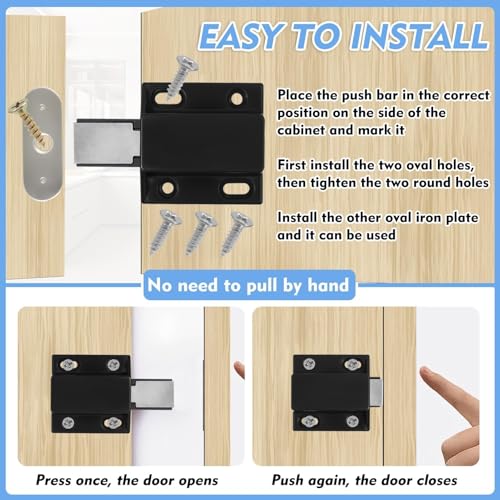 EASY TO INSTALL

Place the push bar in the correct position on the side of the cabinet and mark it

First install the two oval holes, then tighten the two round holes

Install the other oval iron plate and it can be used

No need to pull by hand

Press once, the door opens

Push again, the door closes