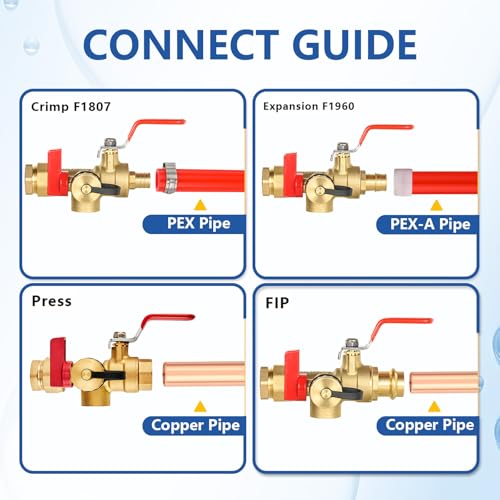 CONNECT GUIDE

Crimp F1807

PEX Pipe

Expansion F1960

PEX-A Pipe

Press

Copper Pipe

FIP

Copper Pipe