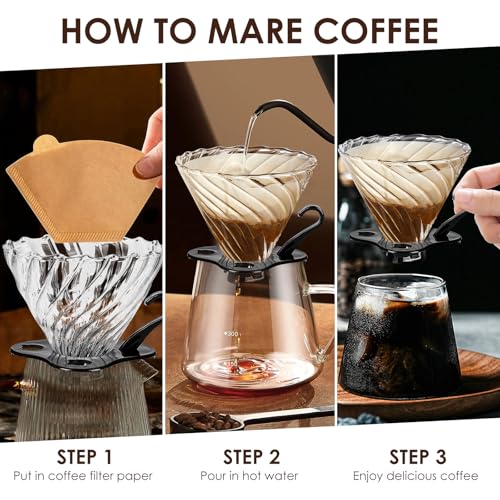 HOW TO MARE COFFEE

300

150

STEP 1
Put in coffee filter paper

STEP 2
Pour in hot water

STEP 3
Enjoy delicious coffee