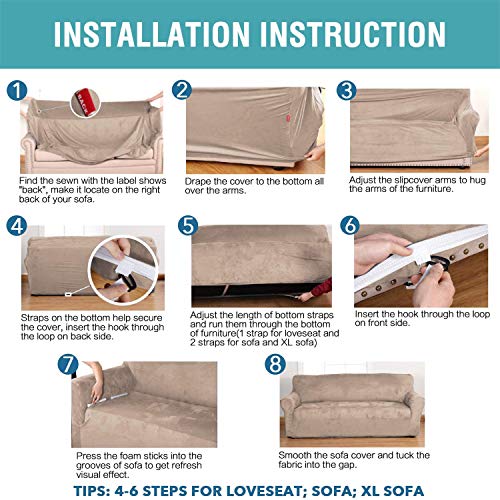 INSTALLATION INSTRUCTION

1
BACK
Find the sewn with the label shows "back", make it locate on the right back of your sofa.

2
Drape the cover to the bottom all over the arms.

3
Adjust the slipcover arms to hug the arms of the furniture.

4
Straps on the bottom help secure the cover, insert the hook through the loop on back side.

5
Adjust the length of bottom straps and run them through the bottom of furniture(1 strap for loveseat and 2 straps for sofa and XL sofa)

6
Insert the hook through the loop on front side.

7
Press the foam sticks into the grooves of sofa to get refresh visual effect.

8
Smooth the sofa cover and tuck the fabric into the gap.

TIPS: 4-6 STEPS FOR LOVESEAT; SOFA; XL SOFA