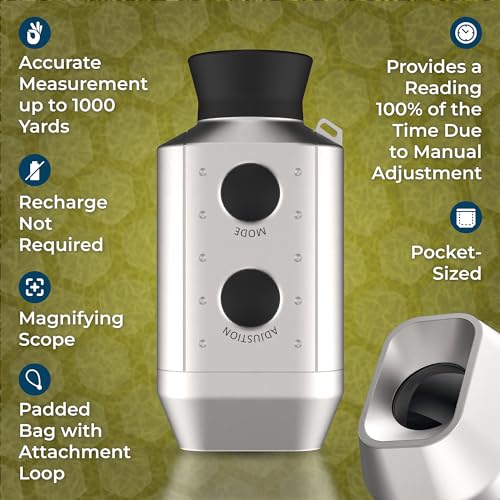 Accurate Measurement up to 1000 Yards

Recharge Not Required

Magnifying Scope

Padded Bag with Attachment Loop

MODE

ADJUSTION

Provides a Reading 100% of the Time Due to Manual Adjustment

Pocket-Sized