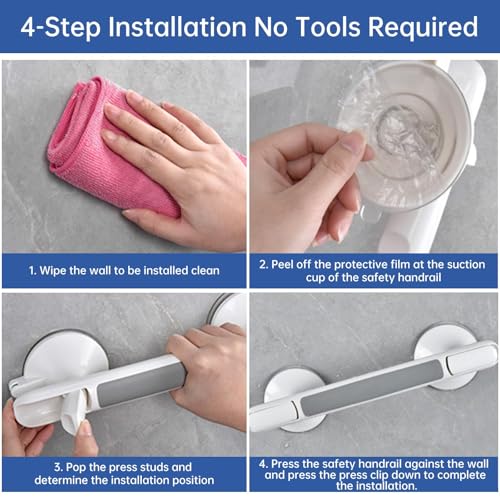 4-Step Installation No Tools Required

1. Wipe the wall to be installed clean

2. Peel off the protective film at the suction cup of the safety handrail

3. Pop the press studs and determine the installation position

4. Press the safety handrail against the wall and press the press clip down to complete the installation.