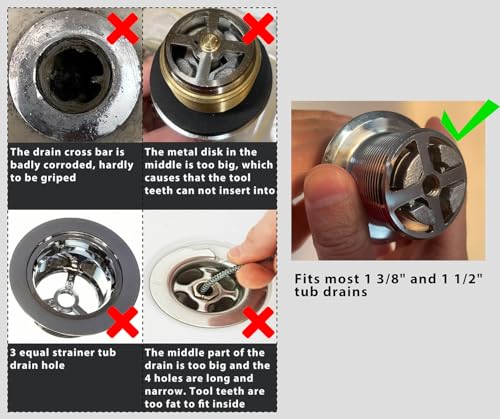 The drain cross bar is badly corroded, hardly to be griped

The metal disk in the middle is too big, which causes that the tool teeth can not insert into

3 equal strainer tub drain hole

The middle part of the drain is too big and the 4 holes are long and narrow. Tool teeth are too fat to fit inside

Fits most 1 3/8" and 1 1/2" tub drains