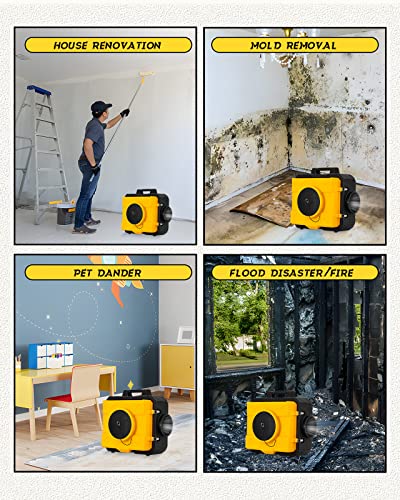 HOUSE RENOVATION

MOLD REMOVAL

PET DANDER

FLOOD DISASTER/FIRE