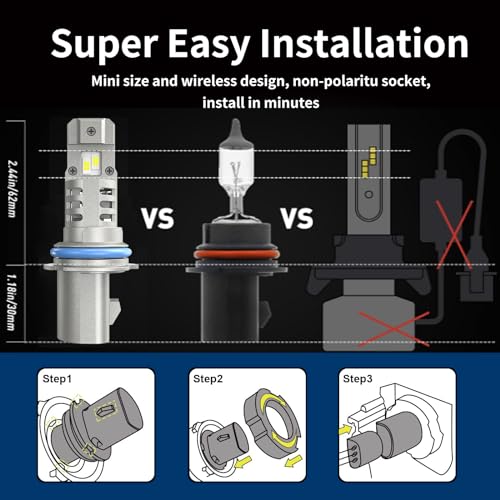 Super Easy Installation

Mini size and wireless design, non-polaritu socket, install in minutes

2.44in/62mm

1.18in/30mm

VS

VS

Step1

Step2

Step3