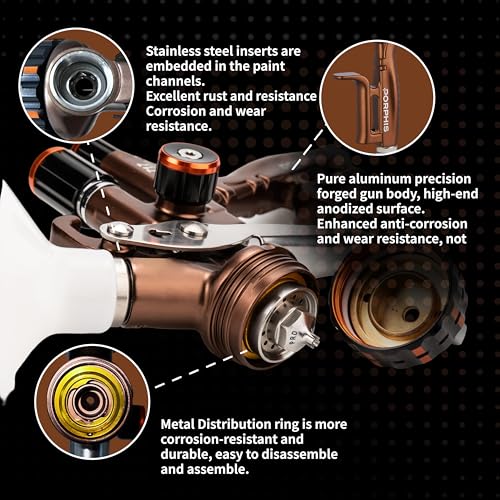 Stainless steel inserts are embedded in the paint channels.
Excellent rust and resistance Corrosion and wear resistance.

PORPHIS

Pure aluminum precision forged gun body, high-end anodized surface. Enhanced anti-corrosion and wear resistance, not

PRO

Metal Distribution ring is more corrosion-resistant and durable, easy to disassemble and assemble.