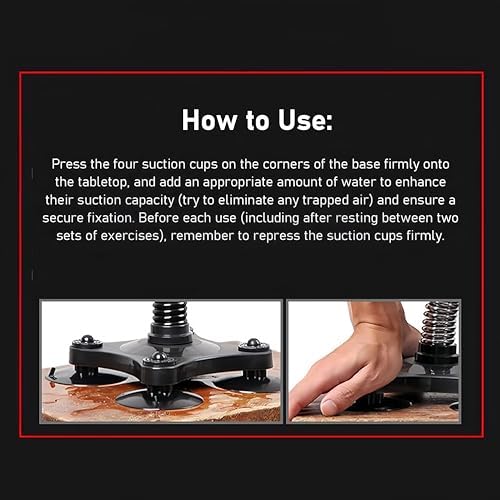 How to Use:

Press the four suction cups on the corners of the base firmly onto the tabletop, and add an appropriate amount of water to enhance their suction capacity (try to eliminate any trapped air) and ensure a secure fixation. Before each use (including after resting between two sets of exercises), remember to repress the suction cups firmly.