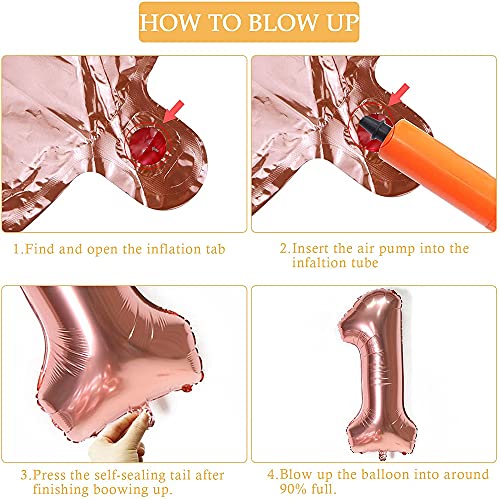 HOW TO BLOW UP

1.Find and open the inflation tab

2.Insert the air pump into the infaltion tube

3.Press the self-sealing tail after finishing boowing up.

4.Blow up the balloon into around 90% full.