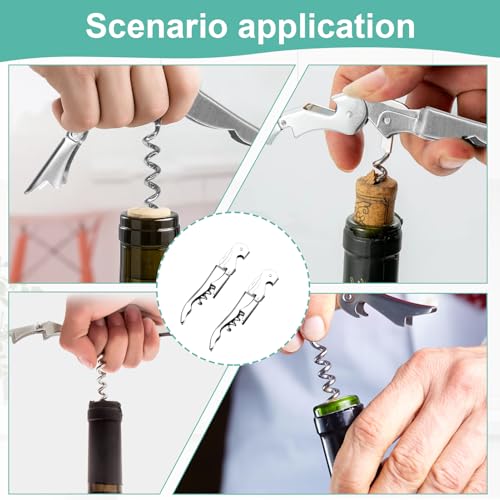 Scenario application