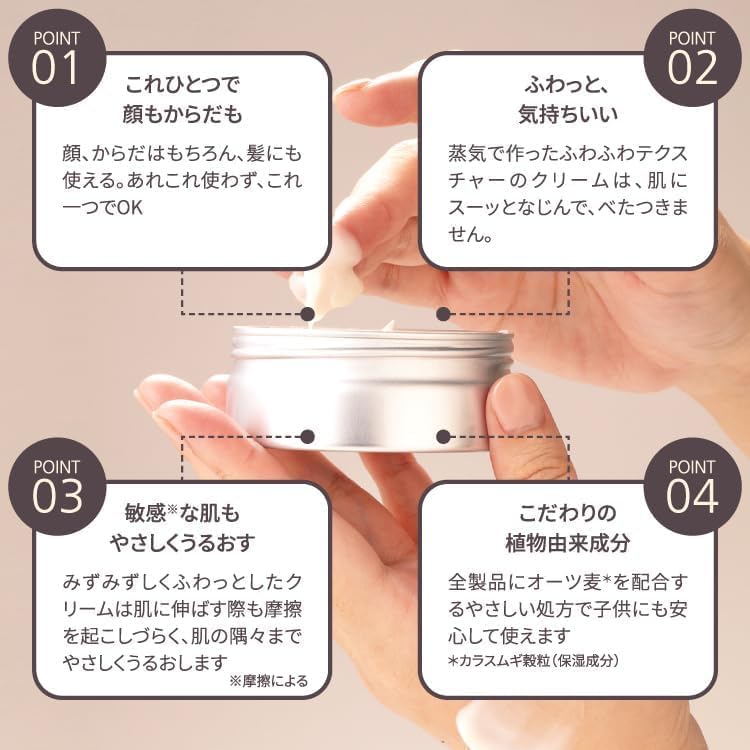 POINT 01

これひとつで
顔もからだも

顔、からだはもちろん、髪にも使える。あれこれ使わず、これ一つでOK

POINT 02

ふわっと、
気持ちいい

蒸気で作ったふわふわテクスチャーのクリームは、肌にスーッとなじんで、べたつきません。

POINT 03

敏感※な肌も
やさしくうるおす

みずみずしくふわっとしたクリームは肌に伸ばす際も摩擦を起こしづらく、肌の隅々までやさしくうるおします

※摩擦による

POINT 04

こだわりの
植物由来成分

全製品にオーツ麦*を配合するやさしい処方で子供にも安心して使えます

*カラスムギ穀粒（保湿成分）