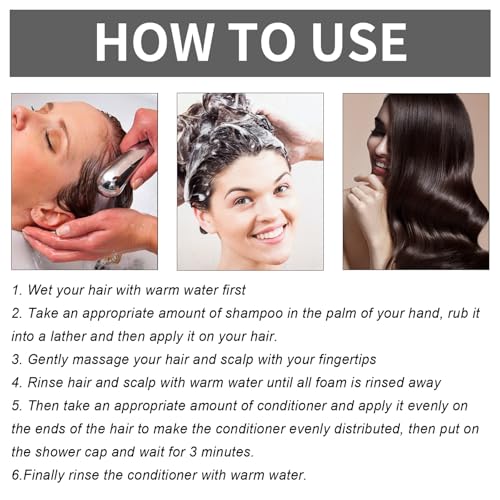 HOW TO USE

1. Wet your hair with warm water first

2. Take an appropriate amount of shampoo in the palm of your hand, rub it into a lather and then apply it on your hair.

3. Gently massage your hair and scalp with your fingertips

4. Rinse hair and scalp with warm water until all foam is rinsed away

5. Then take an appropriate amount of conditioner and apply it evenly on the ends of the hair to make the conditioner evenly distributed, then put on the shower cap and wait for 3 minutes.

6.Finally rinse the conditioner with warm water.