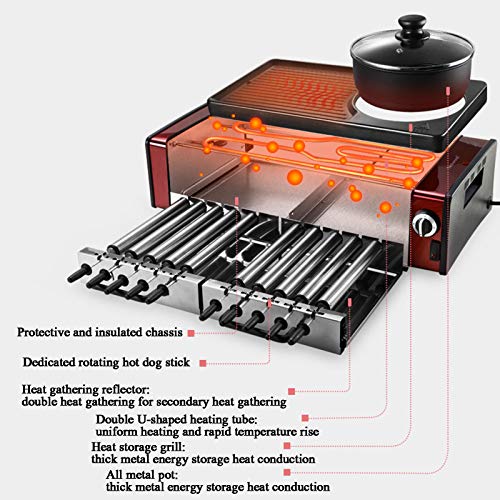 Protective and insulated chassis

Dedicated rotating hot dog stick

Heat gathering reflector:
double heat gathering for secondary heat gathering

Double U-shaped heating tube:
uniform heating and rapid temperature rise

Heat storage grill:
thick metal energy storage heat conduction

All metal pot:
thick metal energy storage heat conduction