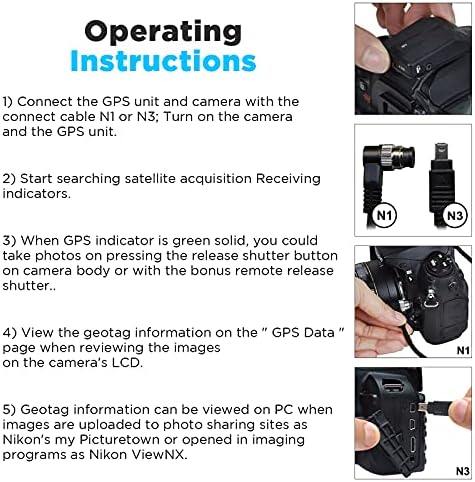 Operating
Instructions

1) Connect the GPS unit and camera with the connect cable N1 or N3; Turn on the camera and the GPS unit.

2) Start searching satellite acquisition Receiving indicators.

3) When GPS indicator is green solid, you could take photos on pressing the release shutter button on camera body or with the bonus remote release shutter..

4) View the geotag information on the " GPS Data " page when reviewing the images on the camera's LCD.

5) Geotag information can be viewed on PC when images are uploaded to photo sharing sites as Nikon's my Picturetown or opened in imaging programs as Nikon ViewNX.

N1
N3
N1
N3