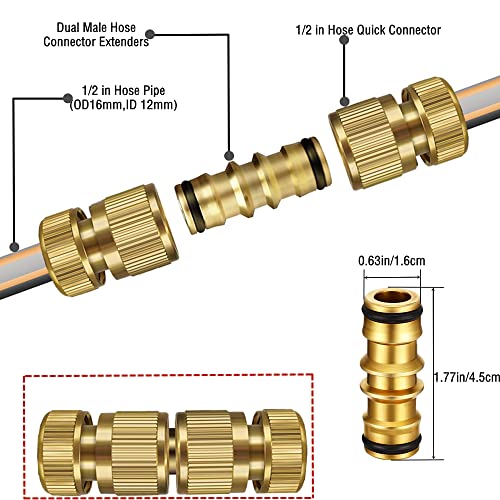 Dual Male Hose Connector Extenders

1/2 in Hose Quick Connector

1/2 in Hose Pipe (OD16mm,ID 12mm)

0.63in/1.6cm

1.77in/4.5cm