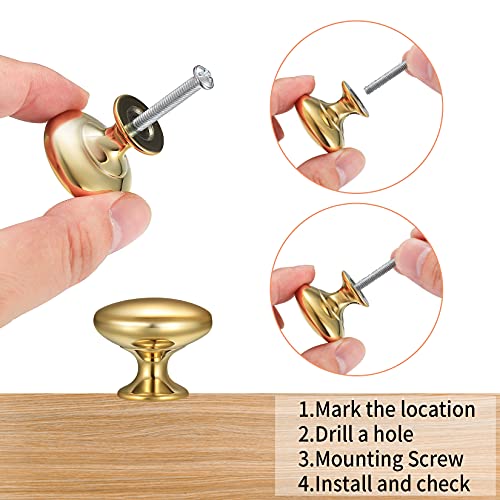 1.Mark the location
2.Drill a hole
3.Mounting Screw
4.Install and check