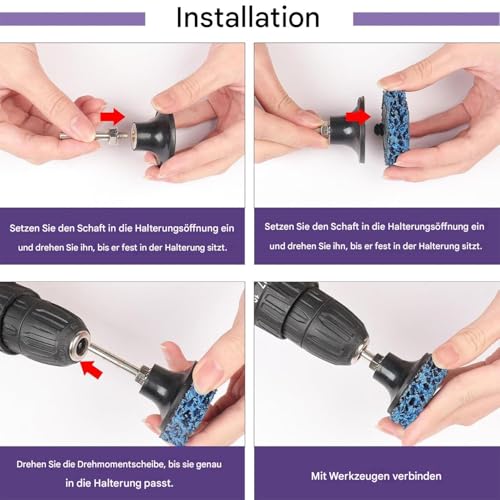 Installation

Setzen Sie den Schaft in die Halterungsöffnung ein und drehen Sie ihn, bis er fest in der Halterung sitzt.

Setzen Sie den Schaft in die Halterungsöffnung ein und drehen Sie ihn, bis er fest in der Halterung sitzt.

Drehen Sie die Drehmomentscheibe, bis sie genau in die Halterung passt.

Mit Werkzeugen verbinden