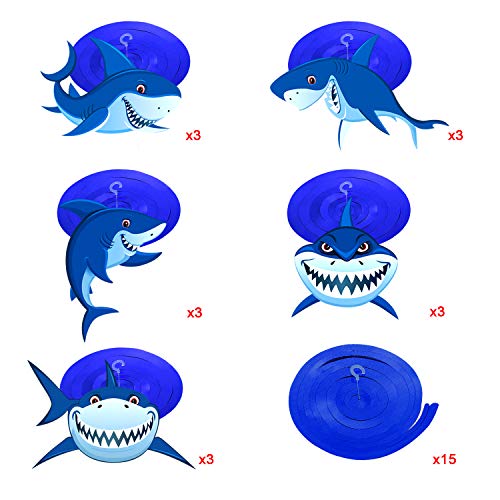 x3

x3

x3

x3

x3

x15