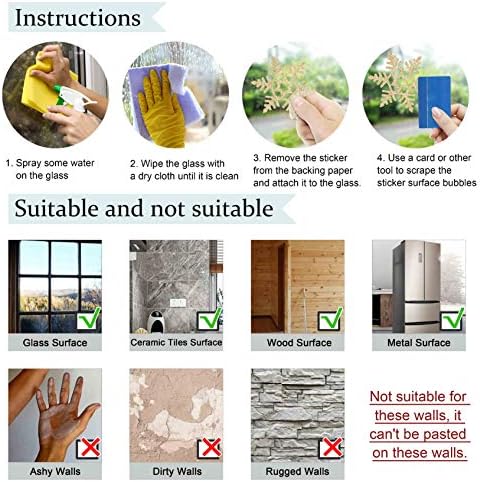 Instructions

1. Spray some water on the glass

2. Wipe the glass with a dry cloth until it is clean

3. Remove the sticker from the backing paper and attach it to the glass.

4. Use a card or other tool to scrape the sticker surface bubbles

Suitable and not suitable

Glass Surface

Ceramic Tiles Surface

Wood Surface

Metal Surface

Ashy Walls

Dirty Walls

Rugged Walls

Not suitable for these walls, it can't be pasted on these walls.