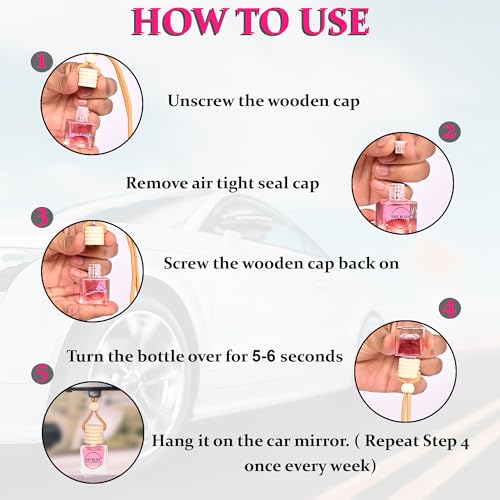 HOW TO USE

1

Unscrew the wooden cap

2

Remove air tight seal cap

3

Screw the wooden cap back on

4

Turn the bottle over for 5-6 seconds

5

Hang it on the car mirror. ( Repeat Step 4 once every week)