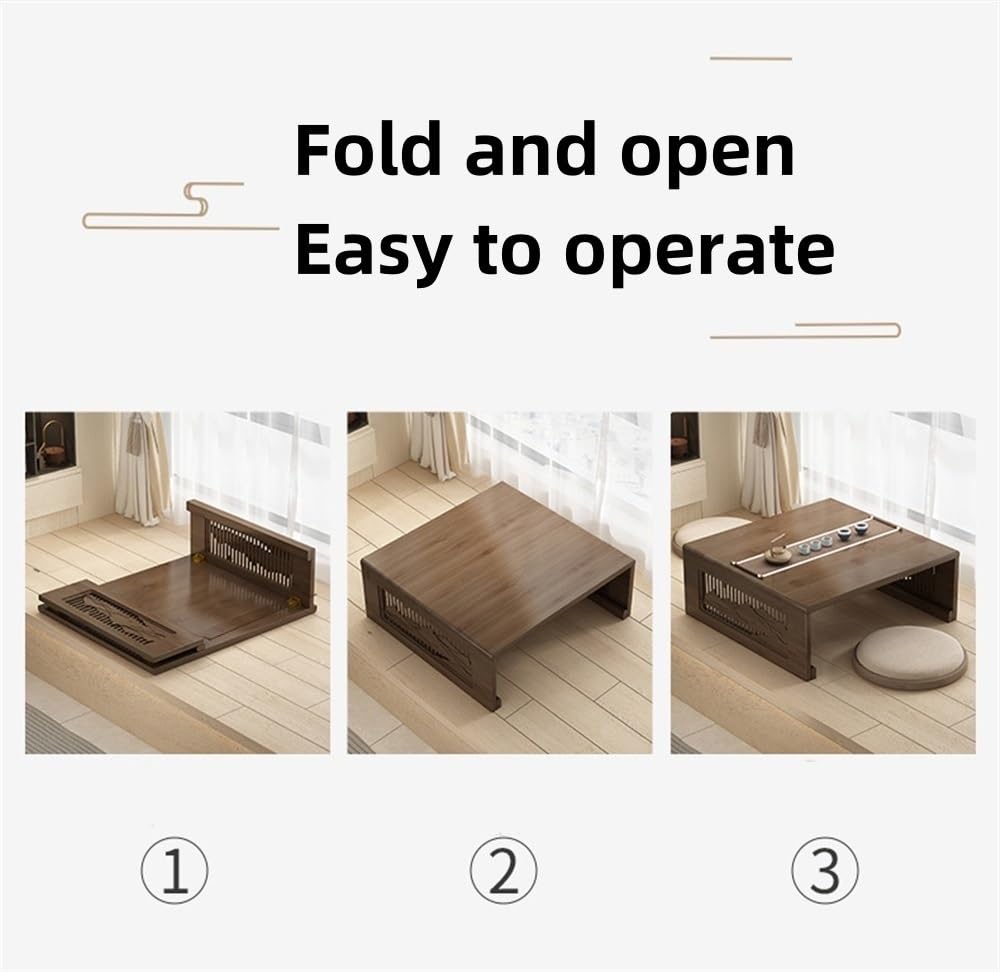 Fold and open
Easy to operate

①

②

③