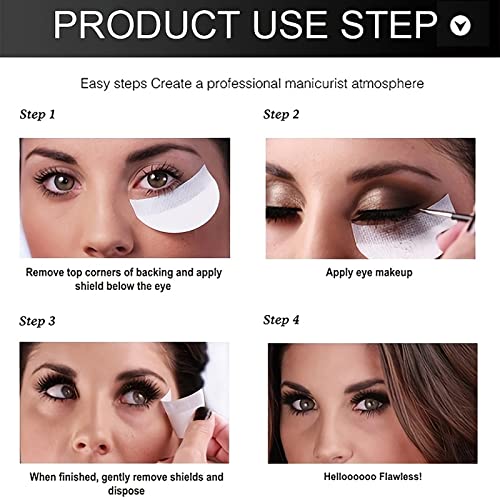 PRODUCT USE STEP

Easy steps Create a professional manicurist atmosphere

Step 1

Remove top corners of backing and apply shield below the eye

Step 2

Apply eye makeup

Step 3

When finished, gently remove shields and dispose

Step 4

Helloooooo Flawless!