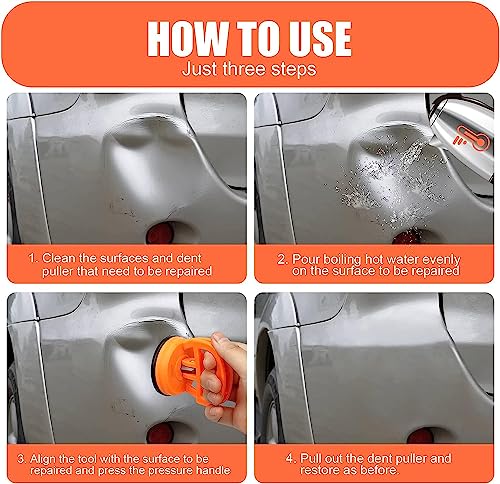 HOW TO USE
Just three steps

1. Clean the surfaces and dent puller that need to be repaired

2. Pour boiling hot water evenly on the surface to be repaired

3. Align the tool with the surface to be repaired and press the pressure handle

4. Pull out the dent puller and restore as before.