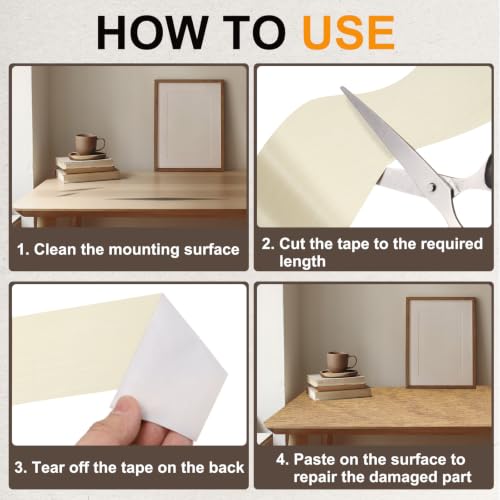 HOW TO USE

1. Clean the mounting surface

2. Cut the tape to the required length

3. Tear off the tape on the back

4. Paste on the surface to repair the damaged part