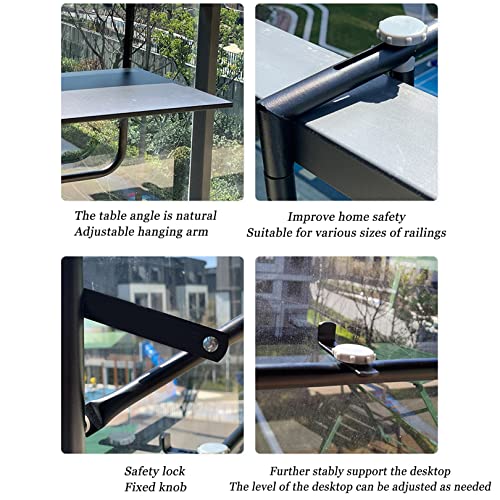 The table angle is natural
Adjustable hanging arm

Improve home safety
Suitable for various sizes of railings

Safety lock
Fixed knob

Further stably support the desktop
The level of the desktop can be adjusted as needed