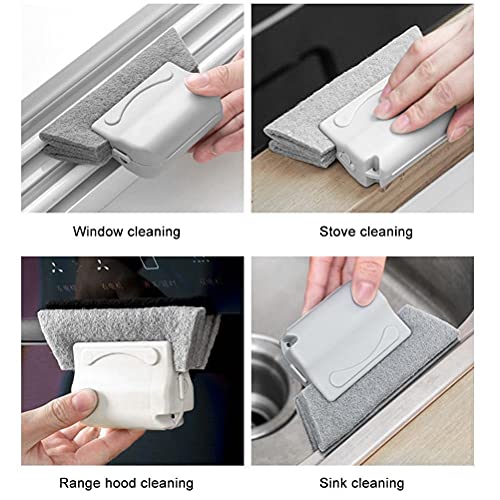 Window cleaning

Stove cleaning

Range hood cleaning

Sink cleaning