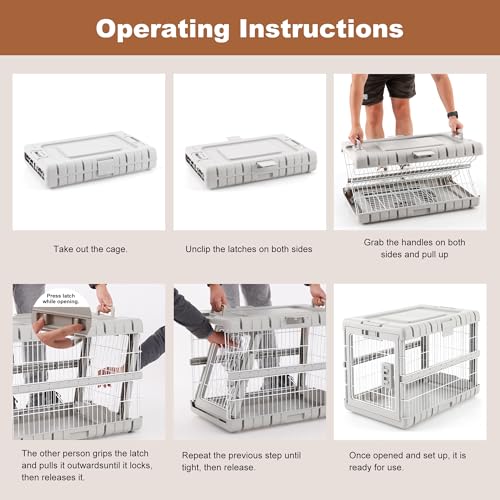 Operating Instructions

Take out the cage.

Unclip the latches on both sides

Grab the handles on both sides and pull up

Press latch while opening.

The other person grips the latch and pulls it outwardsuntil it locks, then releases it.

Repeat the previous step until tight, then release.

Once opened and set up, it is ready for use.