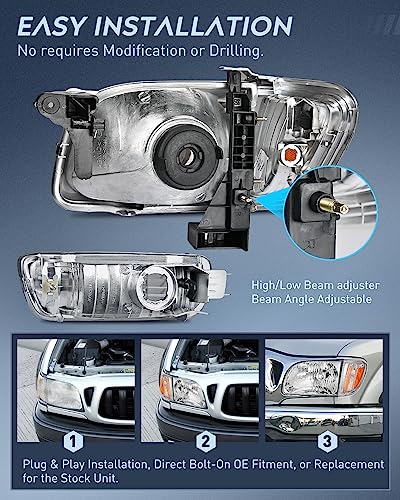 EASY INSTALLATION
No requires Modification or Drilling.

High/Low Beam adjuster
Beam Angle Adjustable

1

2

3

Plug & Play Installation, Direct Bolt-On OE Fitment, or Replacement for the Stock Unit.