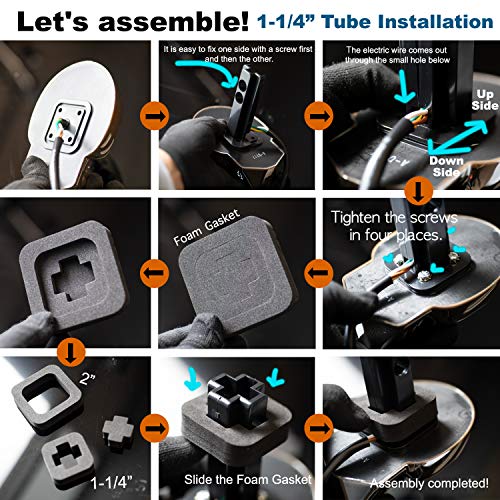 Let's assemble! 1-1/4” Tube Installation

It is easy to fix one side with a screw first and then the other.

The electric wire comes out through the small hole below

Up Side

Down Side

Tighten the screws in four places.

Foam Gasket

2”

1-1/4”

Slide the Foam Gasket

Assembly completed!