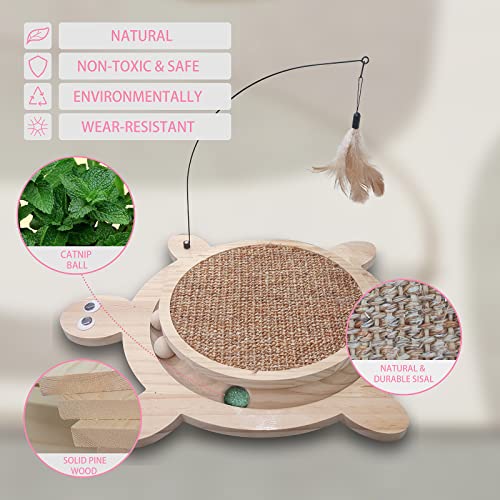 NATURAL

NON-TOXIC & SAFE

ENVIRONMENTALLY

WEAR-RESISTANT

CATNIP BALL

NATURAL & DURABLE SISAL

SOLID PINE WOOD