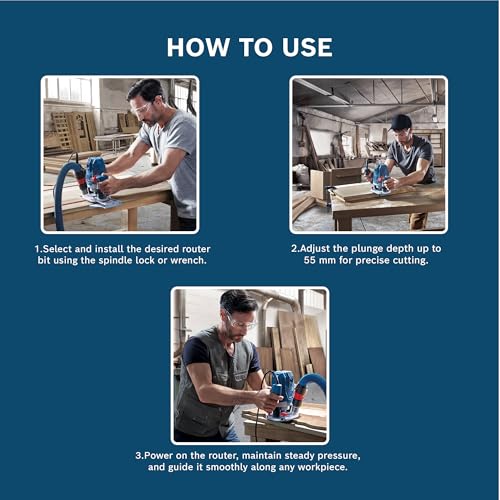 HOW TO USE

1.Select and install the desired router bit using the spindle lock or wrench.

2.Adjust the plunge depth up to 55 mm for precise cutting.

3.Power on the router, maintain steady pressure, and guide it smoothly along any workpiece.