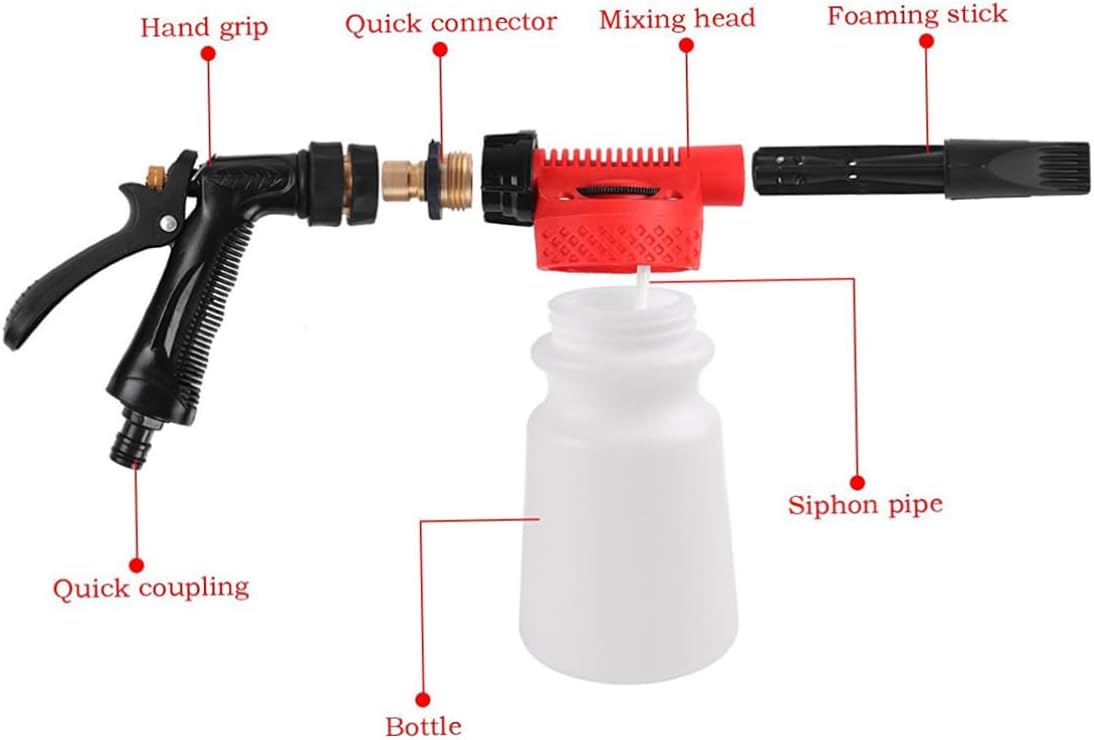 Hand grip
Quick connector
Mixing head
Foaming stick
Siphon pipe
Quick coupling
Bottle