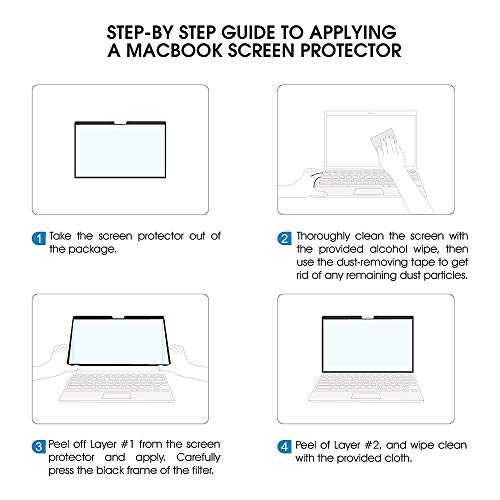 STEP-BY STEP GUIDE TO APPLYING A MACBOOK SCREEN PROTECTOR

1 Take the screen protector out of the package.

2 Thoroughly clean the screen with the provided alcohol wipe, then use the dust-removing tape to get rid of any remaining dust particles.

3 Peel off Layer #1 from the screen protector and apply. Carefully press the black frame of the filter.

4 Peel of Layer #2, and wipe clean with the provided cloth.