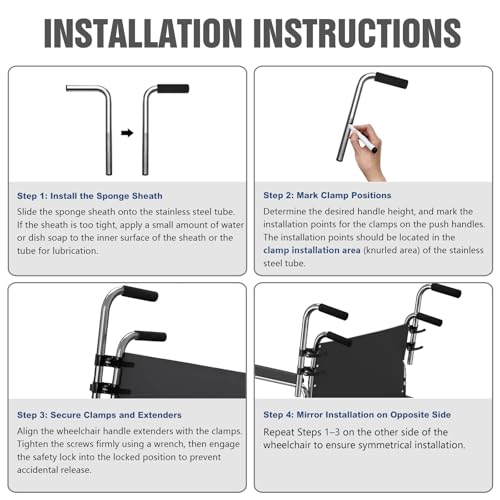 INSTALLATION INSTRUCTIONS

Step 1: Install the Sponge Sheath

Slide the sponge sheath onto the stainless steel tube. If the sheath is too tight, apply a small amount of water or dish soap to the inner surface of the sheath or the tube for lubrication.

Step 2: Mark Clamp Positions

Determine the desired handle height, and mark the installation points for the clamps on the push handles. The installation points should be located in the clamp installation area (knurled area) of the stainless steel tube.

Step 3: Secure Clamps and Extenders

Align the wheelchair handle extenders with the clamps. Tighten the screws firmly using a wrench, then engage the safety lock into the locked position to prevent accidental release.

Step 4: Mirror Installation on Opposite Side

Repeat Steps 1–3 on the other side of the wheelchair to ensure symmetrical installation.