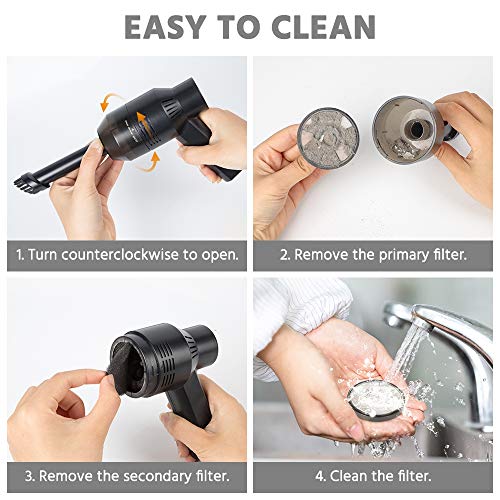 EASY TO CLEAN

1. Turn counterclockwise to open.

2. Remove the primary filter.

3. Remove the secondary filter.

4. Clean the filter.