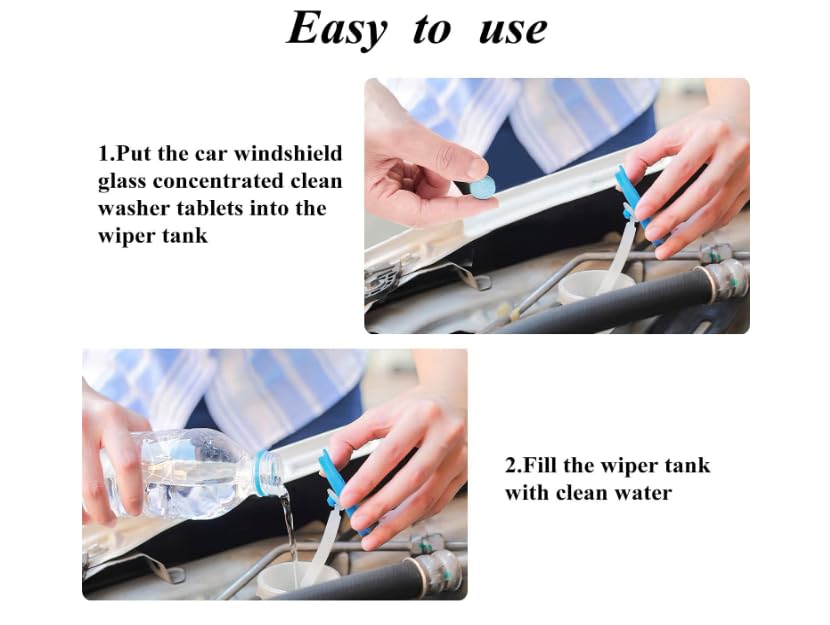 Easy to use

1.Put the car windshield glass concentrated clean washer tablets into the wiper tank

2.Fill the wiper tank with clean water