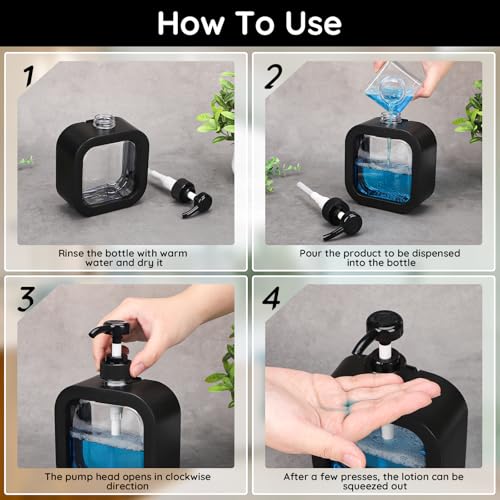 How To Use

1

Rinse the bottle with warm water and dry it

2

Pour the product to be dispensed into the bottle

3

The pump head opens in clockwise direction

4

After a few presses, the lotion can be squeezed out