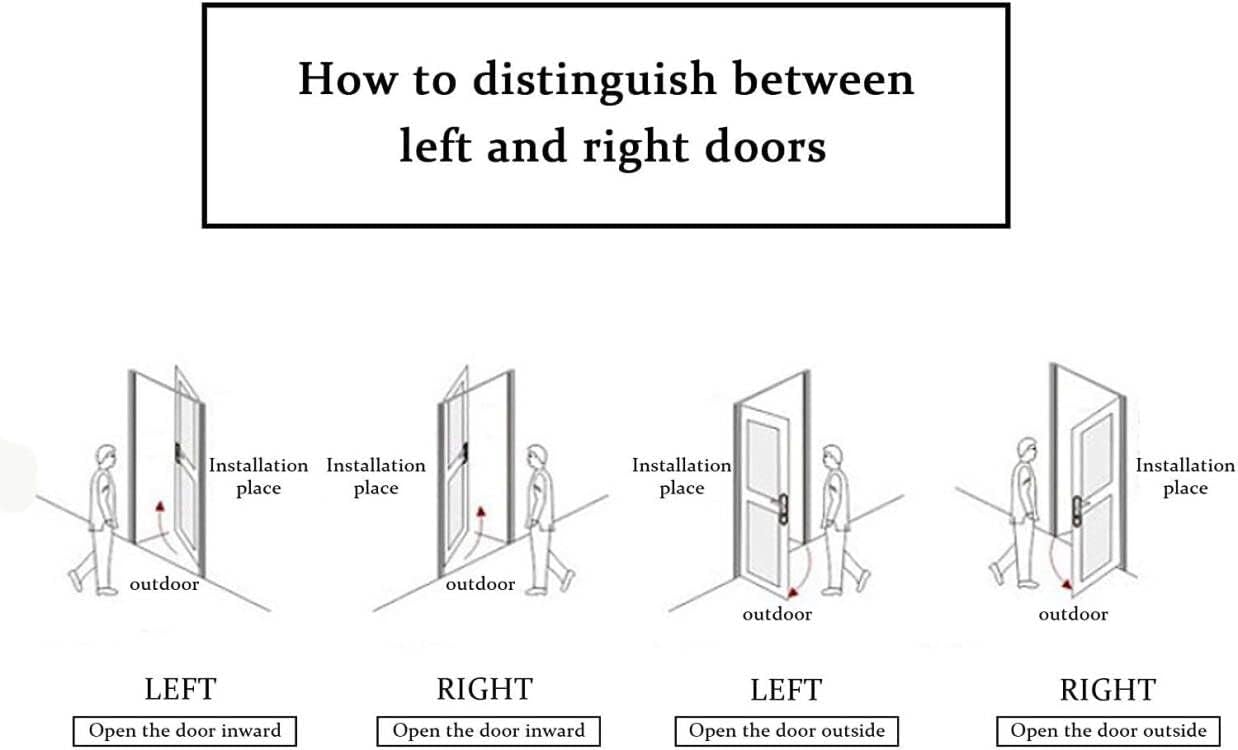 How to distinguish between left and right doors

Installation place

outdoor

LEFT

Open the door inward

Installation place

outdoor

RIGHT

Open the door inward

Installation place

outdoor

LEFT

Open the door outside

Installation place

outdoor

RIGHT

Open the door outside