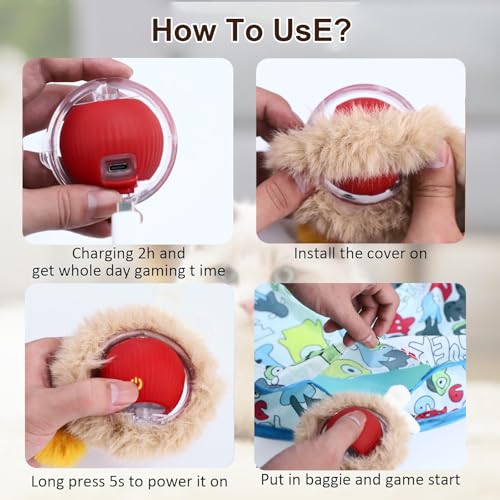 How To UsE?

Charging 2h and get whole day gaming t ime

Install the cover on

Long press 5s to power it on

Put in baggie and game start