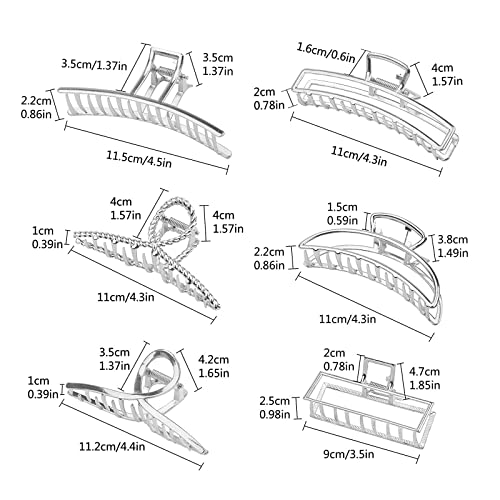 3.5cm/1.37in
3.5cm
1.37in
2.2cm
0.86in
11.5cm/4.5in

1.6cm/0.6in
4cm
1.57in
2cm
0.78in
11cm/4.3in

4cm
1.57in
4cm
1.57in
1cm
0.39in
11cm/4.3in

1.5cm
0.59in
3.8cm
1.49in
2.2cm
0.86in
11cm/4.3in

3.5cm
1.37in
4.2cm
1.65in
1cm
0.39in
11.2cm/4.4in

2cm
0.78in
4.7cm
1.85in
2.5cm
0.98in
9cm/3.5in