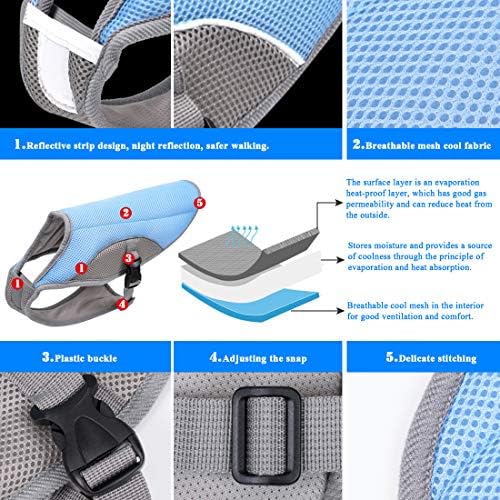 1.Reflective strip design, night reflection, safer walking.

2.Breathable mesh cool fabric

2

5

1

3

1

4

The surface layer is an evaporation heat-proof layer, which has good gas permeability and can reduce heat from the outside.

Stores moisture and provides a source of coolness through the principle of evaporation and heat absorption.

Breathable cool mesh in the interior for good ventilation and comfort.

3.Plastic buckle

4.Adjusting the snap

5.Delicate stitching