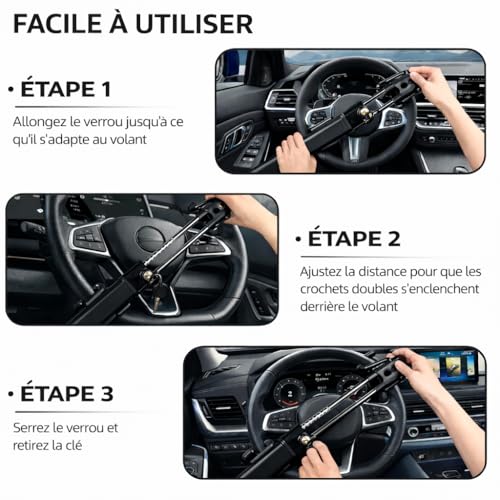 FACILE À UTILISER

• ÉTAPE 1

Allongez le verrou jusqu'à ce qu'il s'adapte au volant

• ÉTAPE 2

Ajustez la distance pour que les crochets doubles s'enclenchent derrière le volant

• ÉTAPE 3

Serrez le verrou et retirez la clé