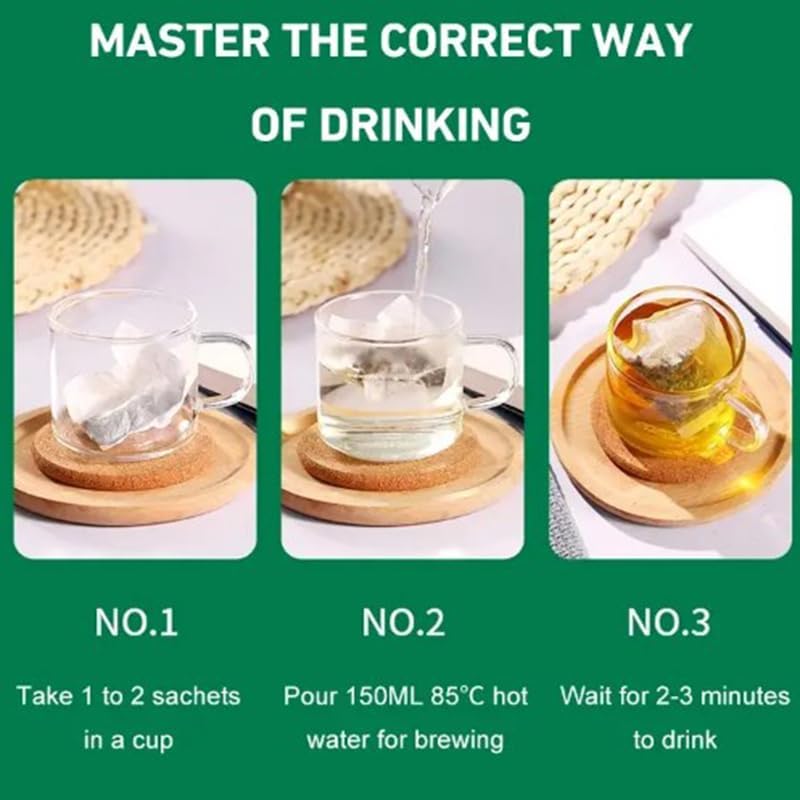 MASTER THE CORRECT WAY OF DRINKING

NO.1

Take 1 to 2 sachets in a cup

NO.2

Pour 150ML 85°C hot water for brewing

NO.3

Wait for 2-3 minutes to drink