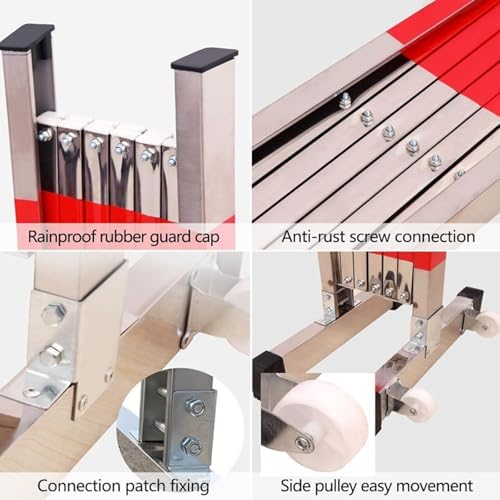 Rainproof rubber guard cap

Anti-rust screw connection

Connection patch fixing

Side pulley easy movement