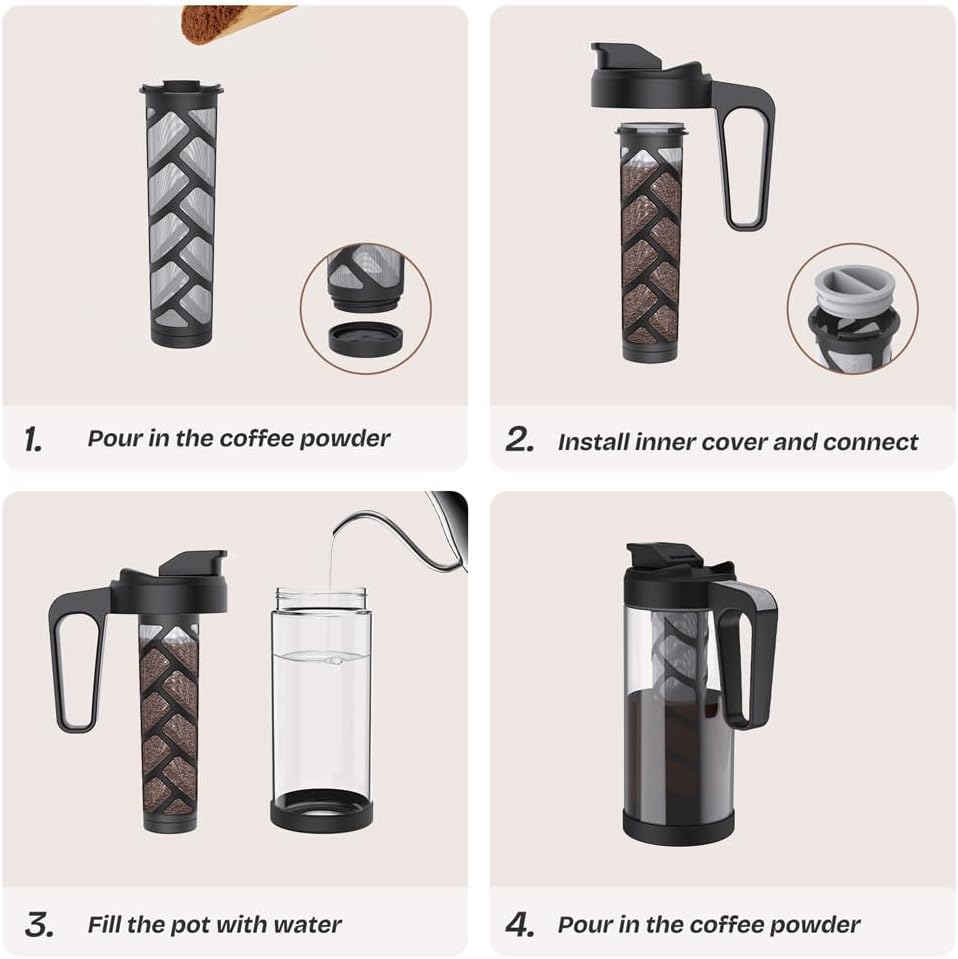 1. Pour in the coffee powder

2. Install inner cover and connect

3. Fill the pot with water

4. Pour in the coffee powder