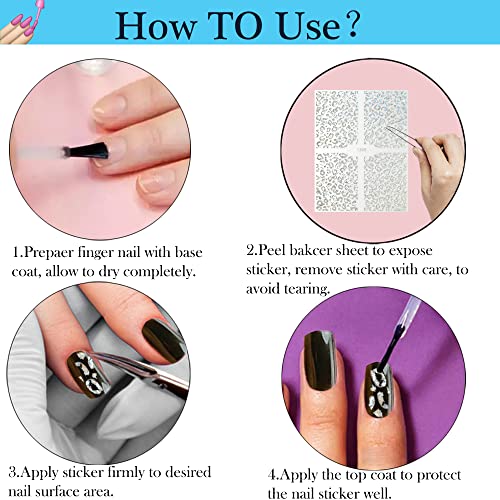 How TO Use?

1.Prepaer finger nail with base coat, allow to dry completely.

2.Peel bakcer sheet to expose sticker, remove sticker with care, to avoid tearing.

3.Apply sticker firmly to desired nail surface area.

4.Apply the top coat to protect the nail sticker well.